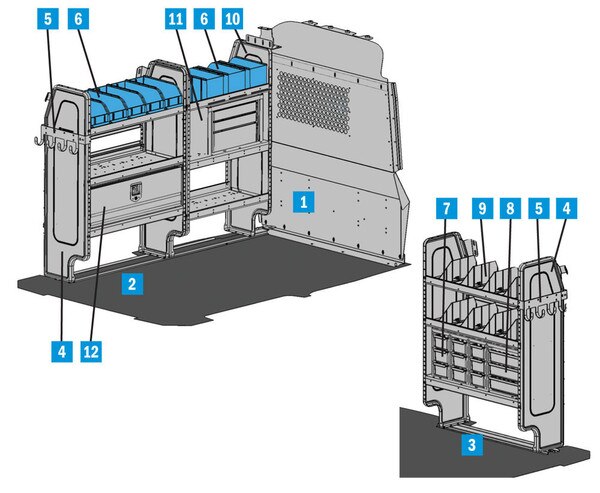 5
6
11
6
10
1
2
4
12
7
9
8
5
4
3